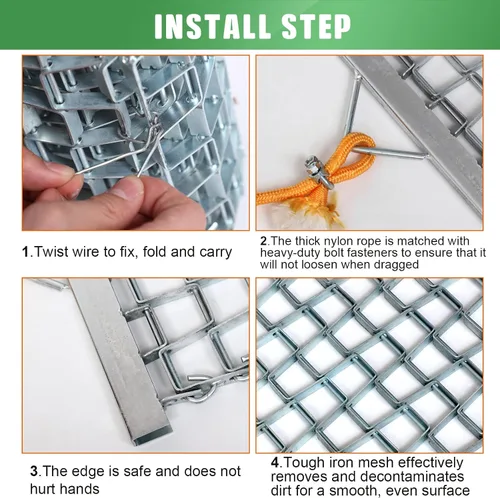 INSTALL STEP

1.Twist wire to fix, fold and carry

2.The thick nylon rope is matched with heavy-duty bolt fasteners to ensure that it will not loosen when dragged

3.The edge is safe and does not hurt hands

4.Tough iron mesh effectively removes and decontaminates dirt for a smooth, even surface