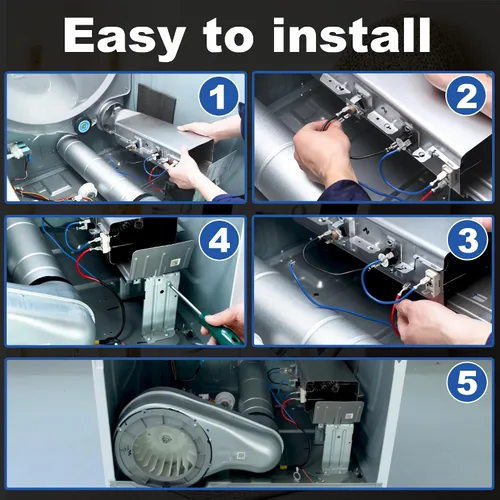 Easy to install

1

2

4

3

5