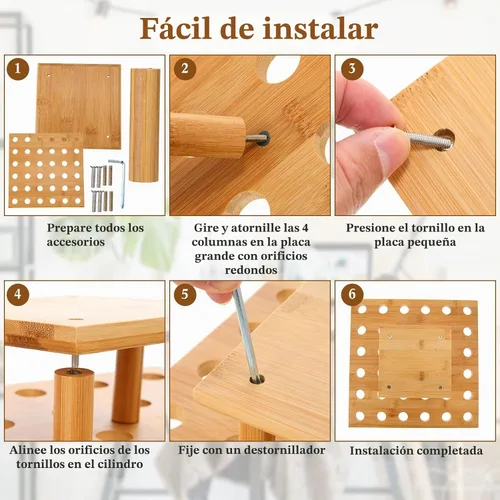 Fácil de instalar

1

Prepare todos los accesorios

2

Gire y atornille las 4 columnas en la placa grande con orificios redondos

3

Presione el tornillo en la placa pequeña

4

Alinee los orificios de los tornillos en el cilindro

5

Fije con un destornillador

6

Instalación completada