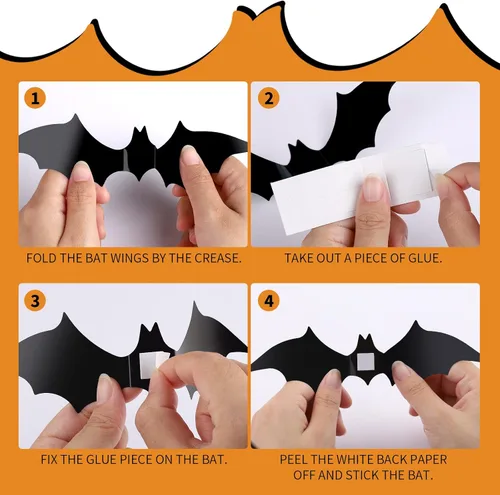 1

FOLD THE BAT WINGS BY THE CREASE.

2

TAKE OUT A PIECE OF GLUE.

3

FIX THE GLUE PIECE ON THE BAT.

4

PEEL THE WHITE BACK PAPER OFF AND STICK THE BAT.