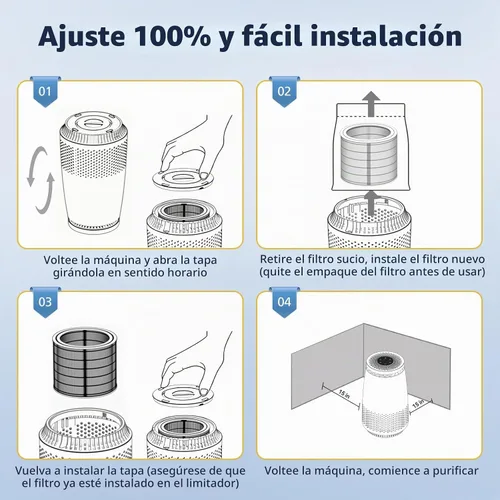 Ajuste 100% y fácil instalación

01

Voltee la máquina y abra la tapa girándola en sentido horario

02

Retire el filtro sucio, instale el filtro nuevo (quite el empaque del filtro antes de usar)

03

Vuelva a instalar la tapa (asegúrese de que el filtro ya esté instalado en el limitador)

04

15 in

15 in

Voltee la máquina, comience a purificar