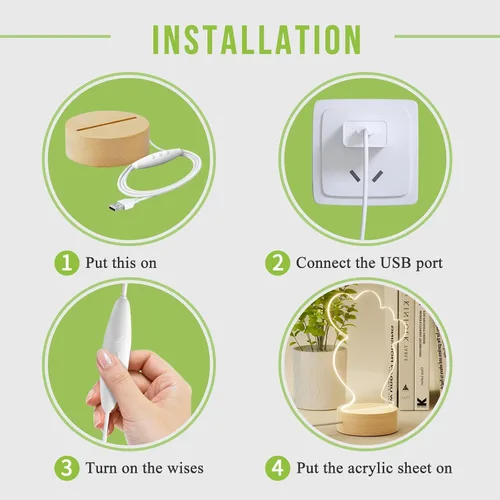 INSTALLATION

1 Put this on

2 Connect the USB port

3 Turn on the wises

4 Put the acrylic sheet on