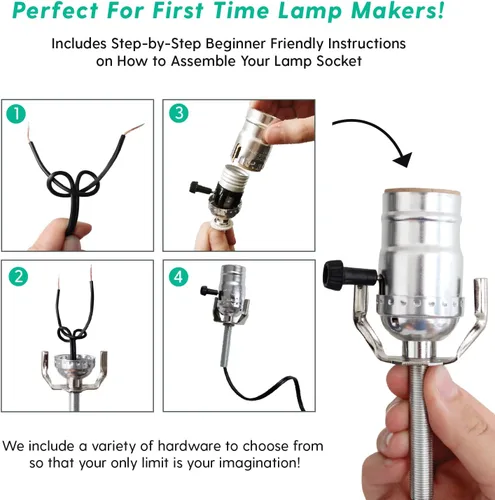 Perfect For First Time Lamp Makers!

Includes Step-by-Step Beginner Friendly Instructions on How to Assemble Your Lamp Socket

1

3

2

4

We include a variety of hardware to choose from so that your only limit is your imagination!