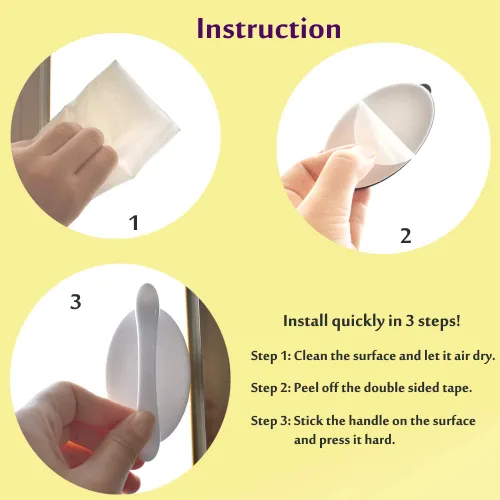 Instruction

1

2

3

Install quickly in 3 steps!

Step 1: Clean the surface and let it air dry.

Step 2: Peel off the double sided tape.

Step 3: Stick the handle on the surface and press it hard.