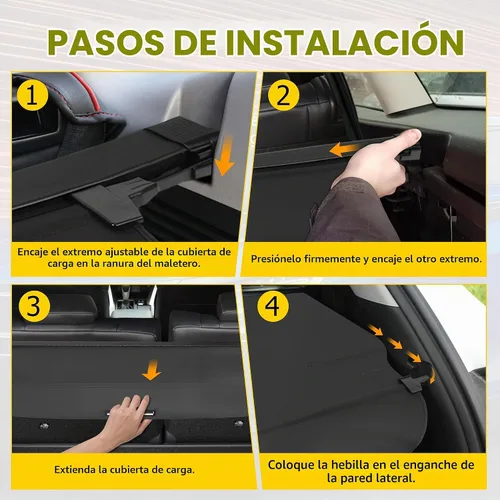 PASOS DE INSTALACIÓN

1

Encaje el extremo ajustable de la cubierta de carga en la ranura del maletero.

2

Presiónelo firmemente y encaje el otro extremo.

3

Extienda la cubierta de carga.

4

Coloque la hebilla en el enganche de la pared lateral.