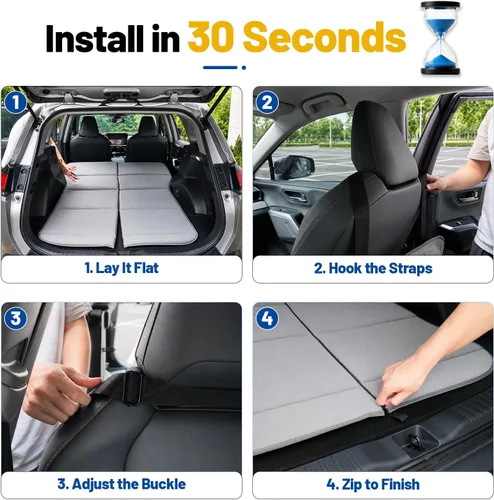 Install in 30 Seconds

1

1. Lay It Flat

2

2. Hook the Straps

3

3. Adjust the Buckle

4

4. Zip to Finish