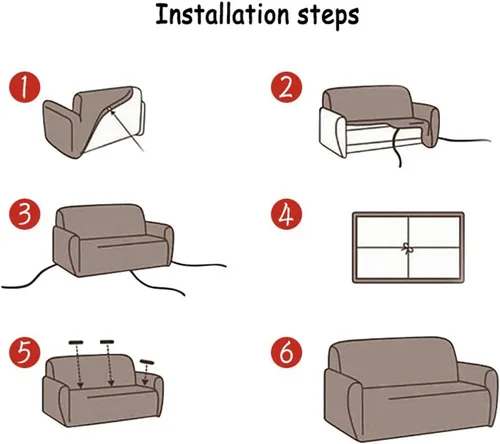 Installation steps

1

2

3

4

5

6