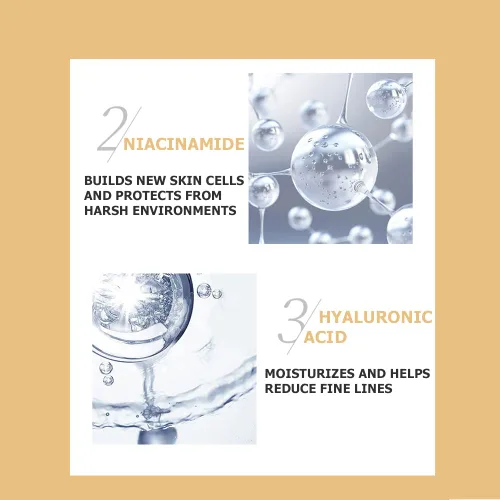 2/ NIACINAMIDE

BUILDS NEW SKIN CELLS AND PROTECTS FROM HARSH ENVIRONMENTS

3/ HYALURONIC ACID

MOISTURIZES AND HELPS REDUCE FINE LINES