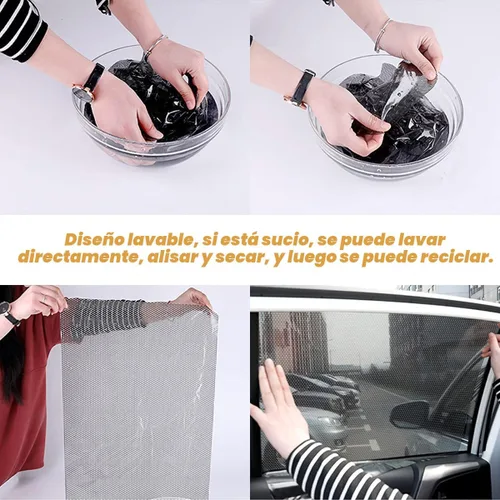 Diseño lavable, si está sucio, se puede lavar directamente, alisar y secar, y luego se puede reciclar.