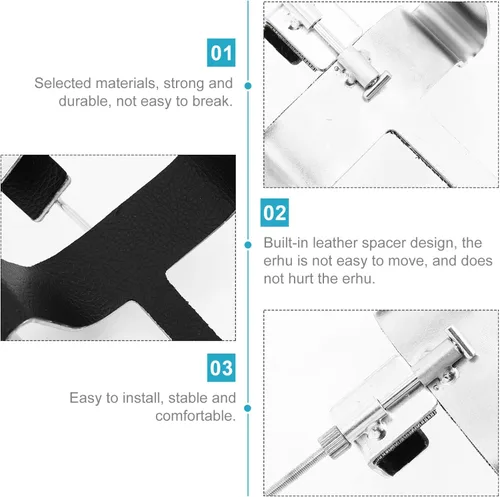 01

Selected materials, strong and durable, not easy to break.

02

Built-in leather spacer design, the erhu is not easy to move, and does not hurt the erhu.

03

Easy to install, stable and comfortable.