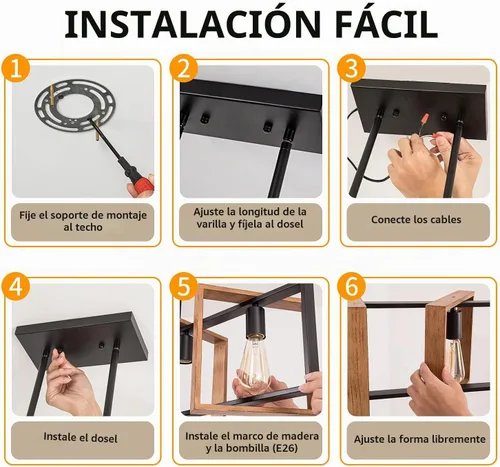 INSTALACIÓN FÁCIL

1
Fije el soporte de montaje al techo

2
Ajuste la longitud de la varilla y fíjela al dosel

3
Conecte los cables

4
Instale el dosel

5
Instale el marco de madera y la bombilla (E26)

6
Ajuste la forma libremente