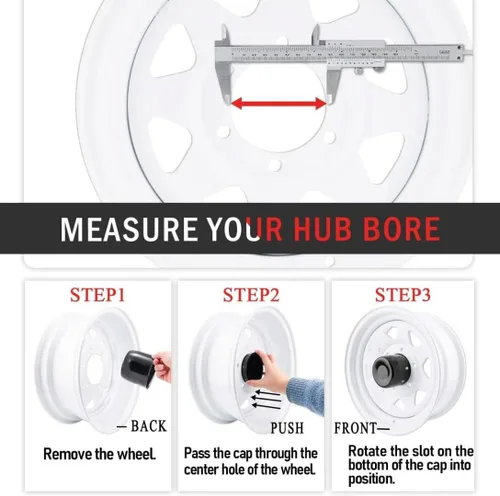 MEASURE YOUR HUB BORE

STEP1

— BACK

Remove the wheel.

STEP2

PUSH

Pass the cap through the center hole of the wheel.

STEP3

FRONT—

Rotate the slot on the bottom of the cap into position.