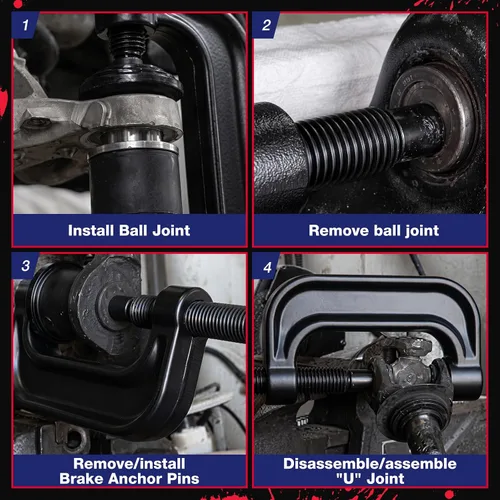 1
Install Ball Joint

2
Remove ball joint

3
Remove/install Brake Anchor Pins

4
Disassemble/assemble "U" Joint