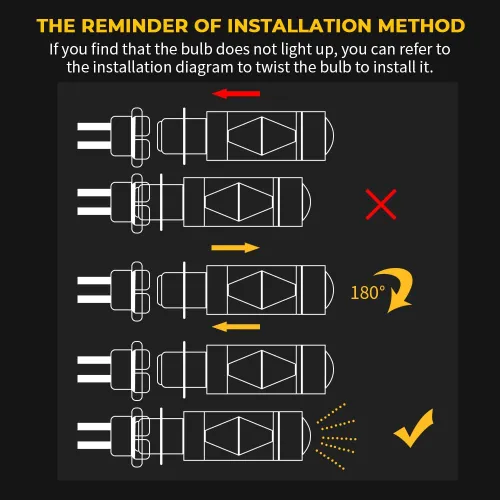 THE REMINDER OF INSTALLATION METHOD

If you find that the bulb does not light up, you can refer to the installation diagram to twist the bulb to install it.

180°