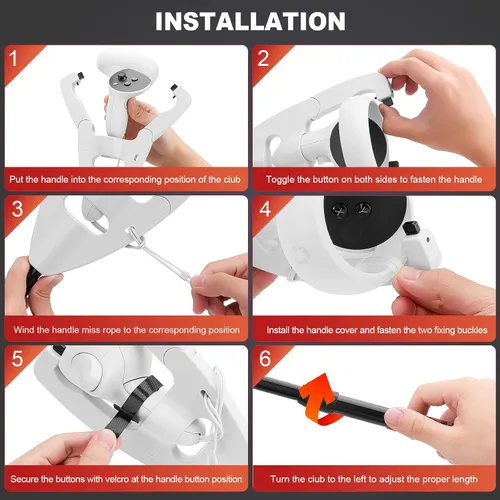 INSTALLATION

1

Put the handle into the corresponding position of the club

2

Toggle the button on both sides to fasten the handle

3

Wind the handle miss rope to the corresponding position

4

Install the handle cover and fasten the two fixing buckles

5

Secure the buttons with velcro at the handle button position

6

Turn the club to the left to adjust the proper length