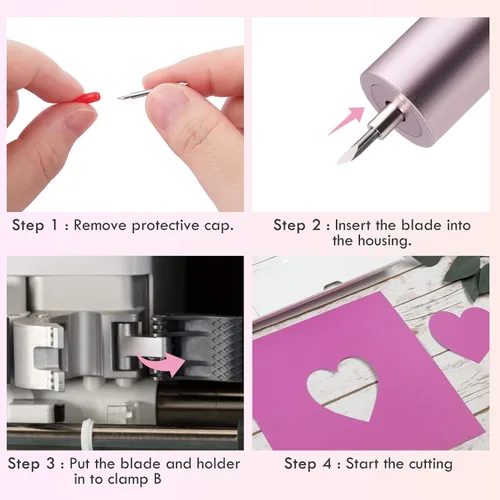 Step 1 : Remove protective cap.

Step 2 : Insert the blade into the housing.

Step 3 : Put the blade and holder in to clamp B

Step 4 : Start the cutting