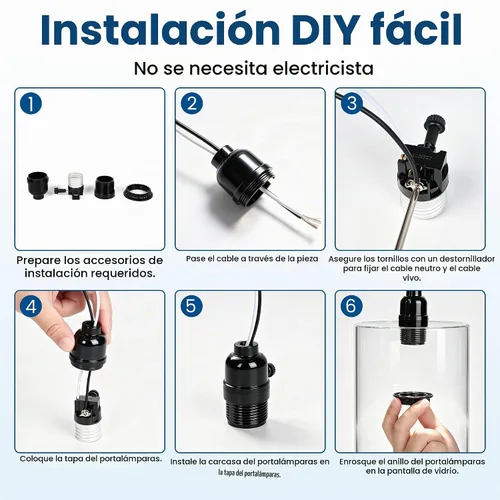 Instalación DIY fácil

No se necesita electricista

1

Prepare los accesorios de instalación requeridos.

2

Pase el cable a través de la pieza

3

Asegure los tornillos con un destornillador para fijar el cable neutro y el cable vivo.

4

Coloque la tapa del portalámparas.

5

Instale la carcasa del portalámparas en la tapa del portalámparas.

6

Enrosque el anillo del portalámparas en la pantalla de vidrio.