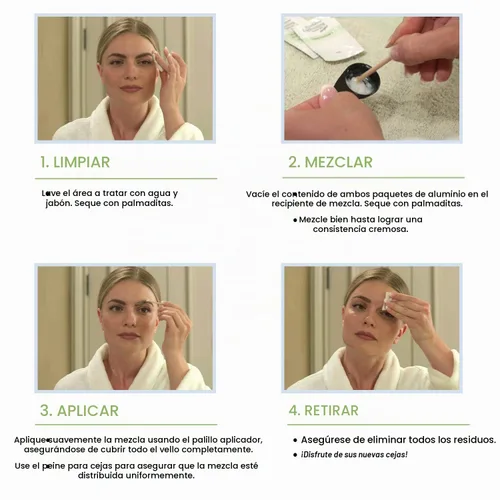 1. LIMPIAR

Lave el área a tratar con agua y jabón. Seque con palmaditas.

2. MEZCLAR

Vacíe el contenido de ambos paquetes de aluminio en el recipiente de mezcla. Seque con palmaditas.

• Mezcle bien hasta lograr una consistencia cremosa.

3. APLICAR

Aplique suavemente la mezcla usando el palillo aplicador, asegurándose de cubrir todo el vello completamente.

Use el peine para cejas para asegurar que la mezcla esté distribuida uniformemente.

4. RETIRAR

• Asegúrese de eliminar todos los residuos.

• ¡Disfrute de sus nuevas cejas!