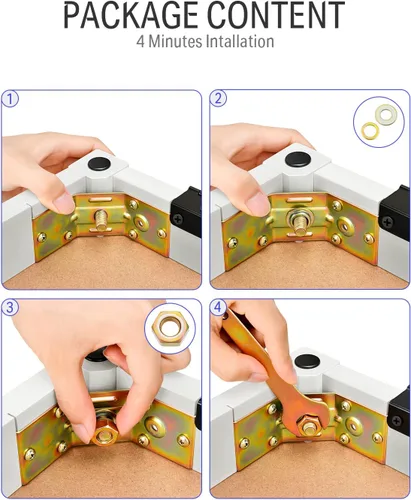 PACKAGE CONTENT
4 Minutes Intallation

1

2

3

4