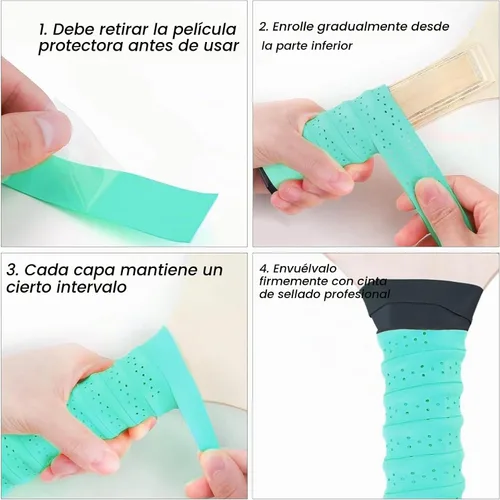 1. Debe retirar la película protectora antes de usar

2. Enrolle gradualmente desde la parte inferior

3. Cada capa mantiene un cierto intervalo

4. Envuélvalo firmemente con cinta de sellado profesional