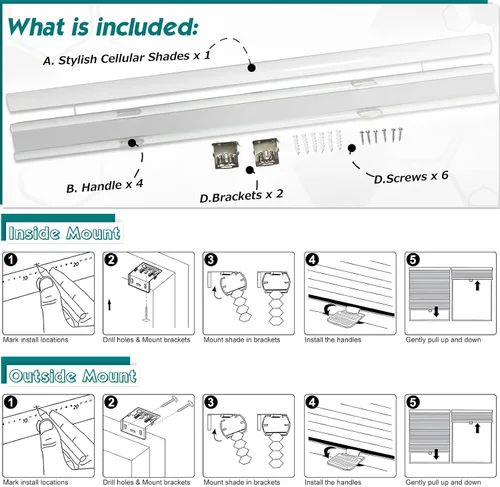 What is included:

A. Stylish Cellular Shades x 1

B. Handle x 4

D.Brackets x 2

D.Screws x 6

Inside Mount

1
10
20
Mark install locations

2
Drill holes & Mount brackets

3
Mount shade in brackets

4
Install the handles

5
Gently pull up and down

Outside Mount

1
10
20
Mark install locations

2
Drill holes & Mount brackets

3
Mount shade in brackets

4
Install the handles

5
Gently pull up and down