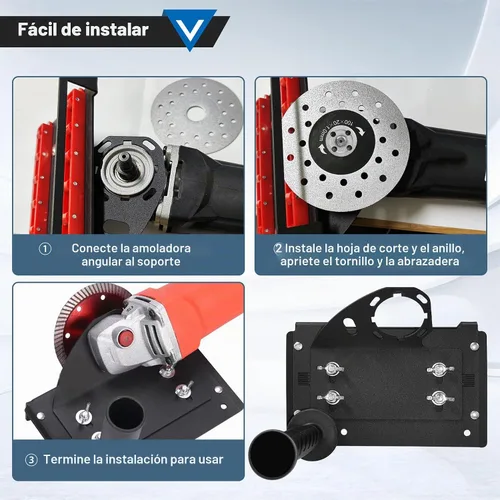 Fácil de instalar

① Conecte la amoladora angular al soporte

2 Instale la hoja de corte y el anillo, apriete el tornillo y la abrazadera

③ Termine la instalación para usar