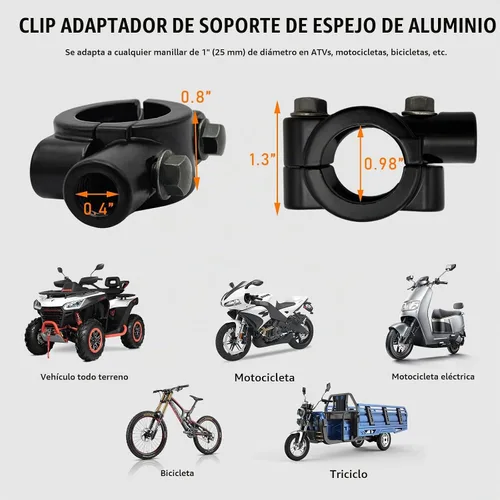 CLIP ADAPTADOR DE SOPORTE DE ESPEJO DE ALUMINIO

Se adapta a cualquier manillar de 1" (25 mm) de diámetro en ATVs, motocicletas, bicicletas, etc.

0.8"

0.4"

1.3"

0.98"

Vehículo todo terreno

Motocicleta

Motocicleta eléctrica

Bicicleta

Triciclo