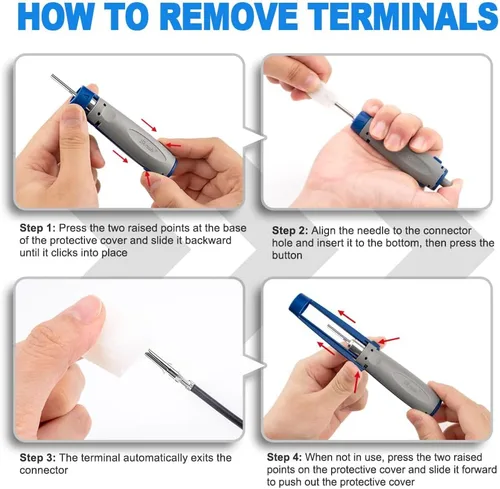 HOW TO REMOVE TERMINALS

Step 1: Press the two raised points at the base of the protective cover and slide it backward until it clicks into place

Step 2: Align the needle to the connector hole and insert it to the bottom, then press the button

Step 3: The terminal automatically exits the connector

Step 4: When not in use, press the two raised points on the protective cover and slide it forward to push out the protective cover