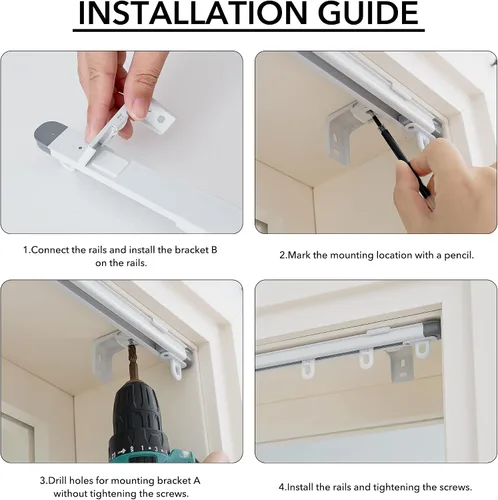 INSTALLATION GUIDE

1.Connect the rails and install the bracket B on the rails.

2.Mark the mounting location with a pencil.

3.Drill holes for mounting bracket A without tightening the screws.

4.Install the rails and tightening the screws.