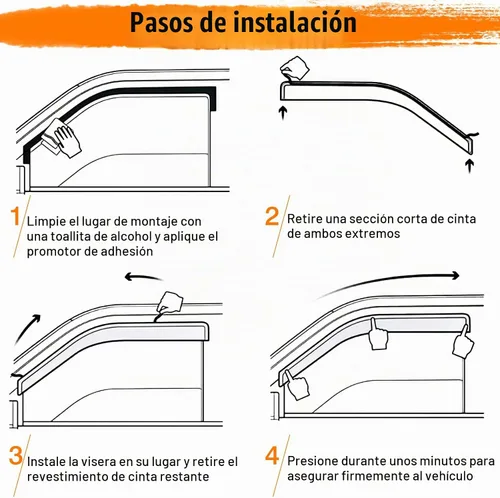 Pasos de instalación

1 Limpie el lugar de montaje con una toallita de alcohol y aplique el promotor de adhesión

2 Retire una sección corta de cinta de ambos extremos

3 Instale la visera en su lugar y retire el revestimiento de cinta restante

4 Presione durante unos minutos para asegurar firmemente al vehículo