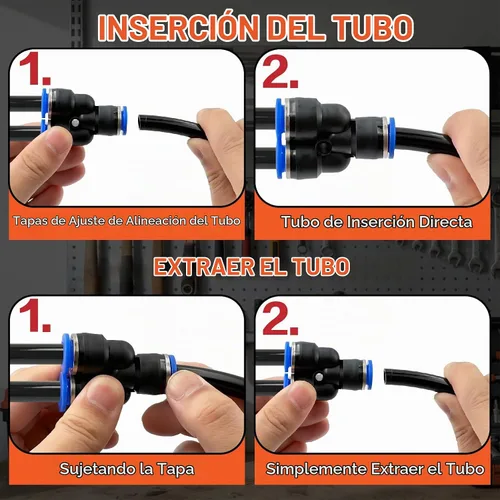 INSERCIÓN DEL TUBO

1.

Tapas de Ajuste de Alineación del Tubo

2.

Tubo de Inserción Directa

EXTRAER EL TUBO

1.

Sujetando la Tapa

2.

Simplemente Extraer el Tubo