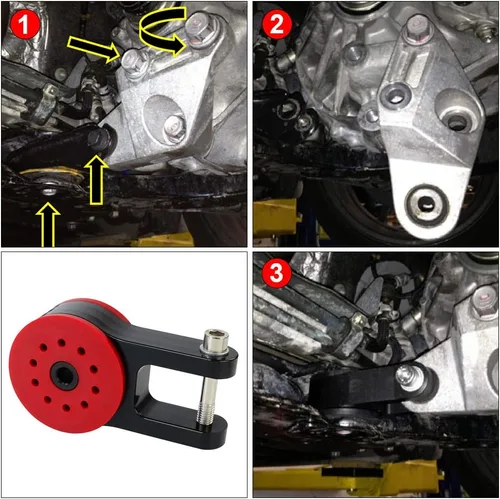 1

2

3