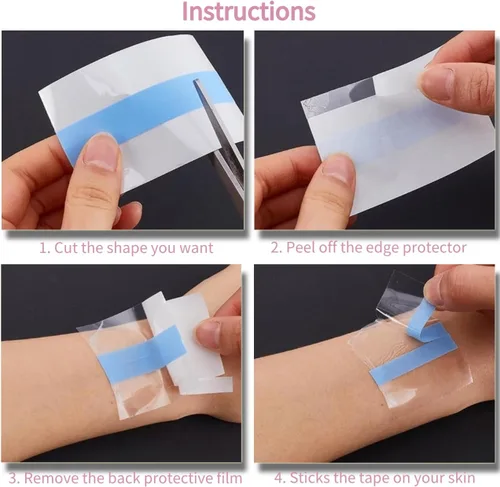 Instructions

1. Cut the shape you want

2. Peel off the edge protector

3. Remove the back protective film

4. Sticks the tape on your skin