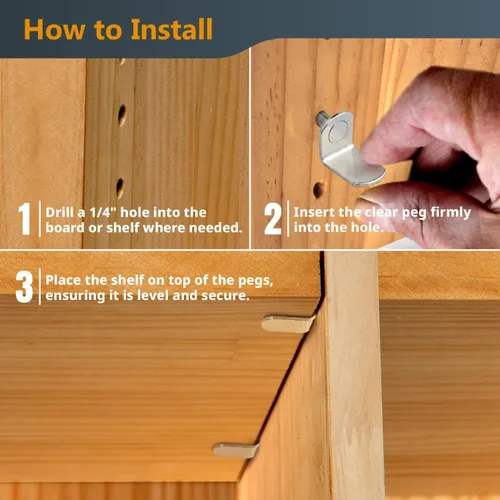 How to Install

1 Drill a 1/4" hole into the board or shelf where needed.

2 Insert the clear peg firmly into the hole.

3 Place the shelf on top of the pegs, ensuring it is level and secure.