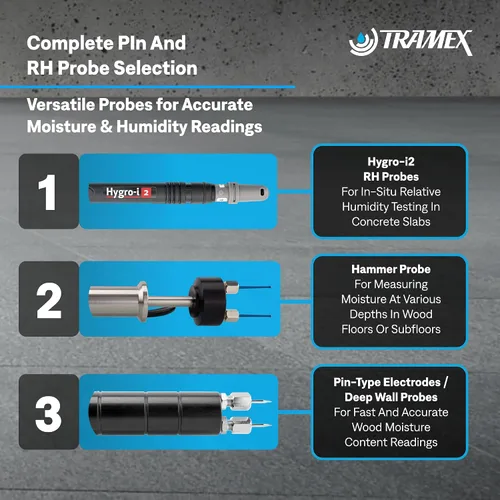 Complete PIn And RH Probe Selection

TRAMEX

Versatile Probes for Accurate Moisture & Humidity Readings

1

Hygro-i 2

Hygro-i2 RH Probes
For In-Situ Relative Humidity Testing In Concrete Slabs

2

Hammer Probe
For Measuring Moisture At Various Depths In Wood Floors Or Subfloors

3

Pin-Type Electrodes / Deep Wall Probes
For Fast And Accurate Wood Moisture Content Readings