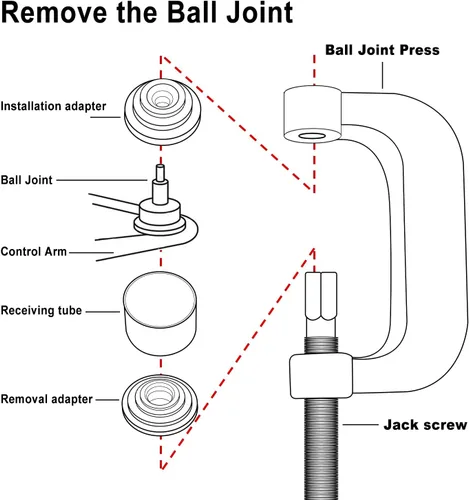 Remove the Ball Joint

Ball Joint Press

Installation adapter

Ball Joint

Control Arm

Receiving tube

Removal adapter

Jack screw