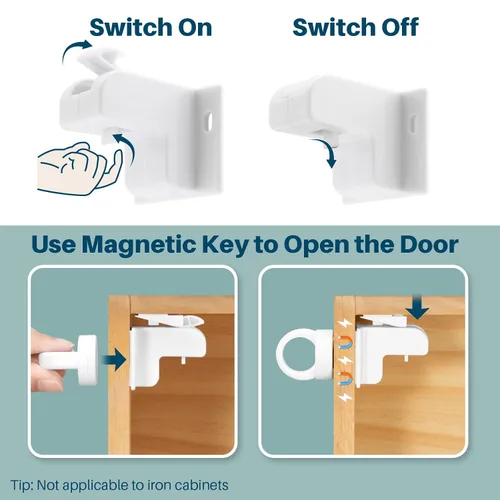 Switch On

Switch Off

Use Magnetic Key to Open the Door

Tip: Not applicable to iron cabinets