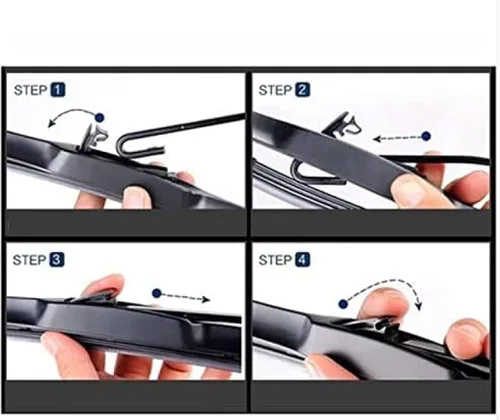 STEP 1

STEP 2

STEP 3

STEP 4