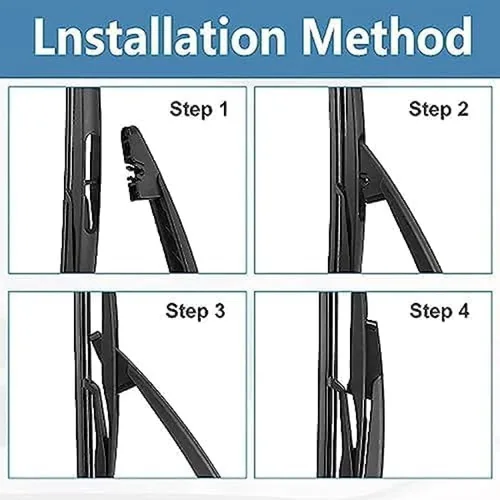 Lnstallation Method

Step 1

Step 2

Step 3

Step 4