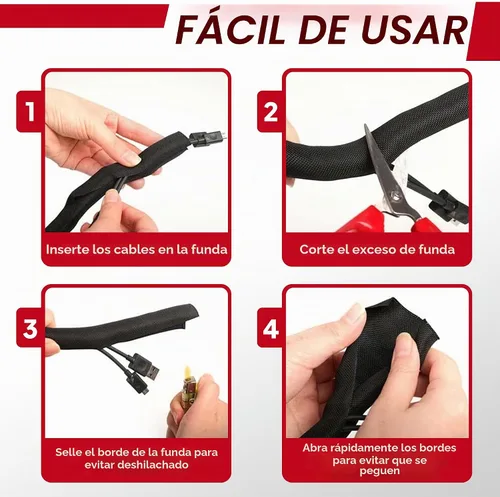 FÁCIL DE USAR

1

Inserte los cables en la funda

2

Corte el exceso de funda

3

Selle el borde de la funda para evitar deshilachado

4

Abra rápidamente los bordes para evitar que se peguen