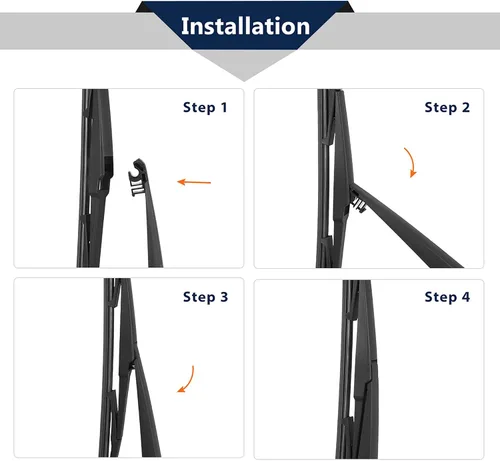 Installation

Step 1

Step 2

Step 3

Step 4