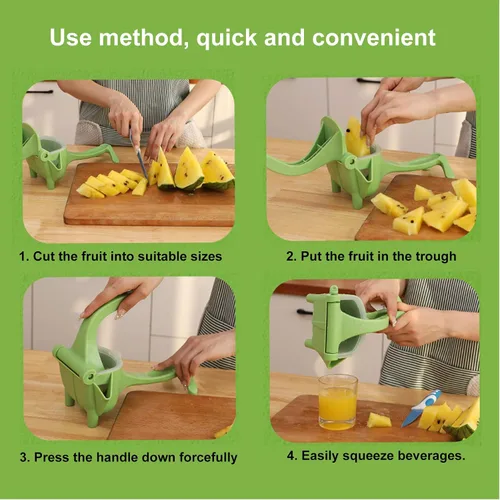 Use method, quick and convenient

1. Cut the fruit into suitable sizes

2. Put the fruit in the trough

3. Press the handle down forcefully

4. Easily squeeze beverages.