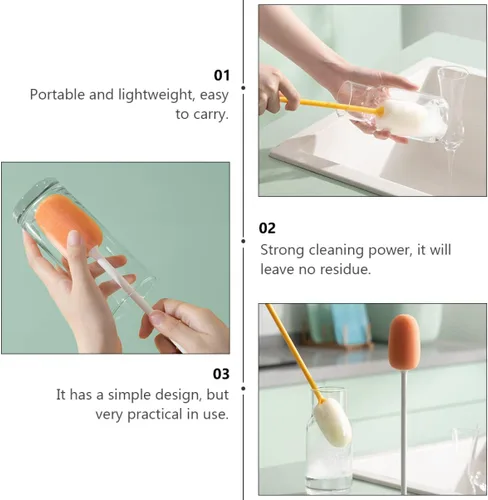 01
Portable and lightweight, easy to carry.

02
Strong cleaning power, it will leave no residue.

03
It has a simple design, but very practical in use.