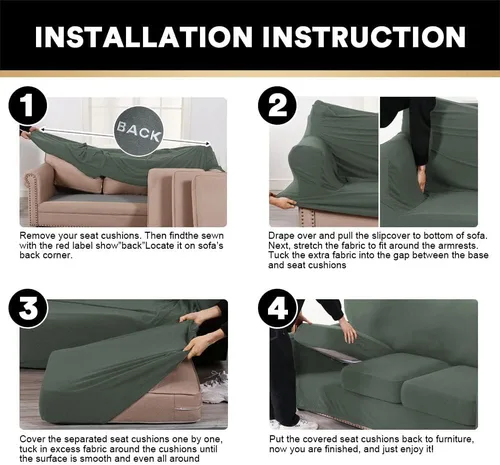 INSTALLATION INSTRUCTION

1

BACK

Remove your seat cushions. Then findthe sewn with the red label show"back"Locate it on sofa's back corner.

2

Drape over and pull the slipcover to bottom of sofa. Next, stretch the fabric to fit around the armrests. Tuck the extra fabric into the gap between the base and seat cushions

3

Cover the separated seat cushions one by one, tuck in excess fabric around the cushions until the surface is smooth and even all around

4

Put the covered seat cushions back to furniture, now you are finished, and just enjoy it!