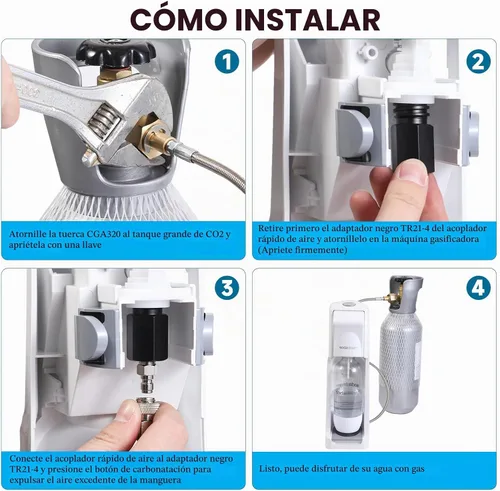 CÓMO INSTALAR

1

Atornille la tuerca CGA320 al tanque grande de CO2 y apriétela con una llave

2

Retire primero el adaptador negro TR21-4 del acoplador rápido de aire y atorníllelo en la máquina gasificadora (Apriete firmemente)

3

Conecte el acoplador rápido de aire al adaptador negro TR21-4 y presione el botón de carbonatación para expulsar el aire excedente de la manguera

4

Listo, puede disfrutar de su agua con gas