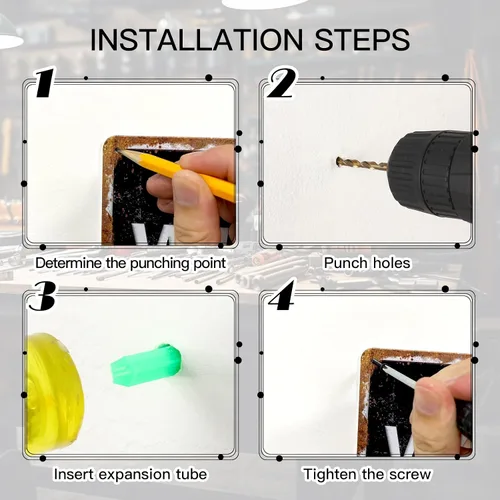 INSTALLATION STEPS

1

Determine the punching point

2

Punch holes

3

Insert expansion tube

4

Tighten the screw