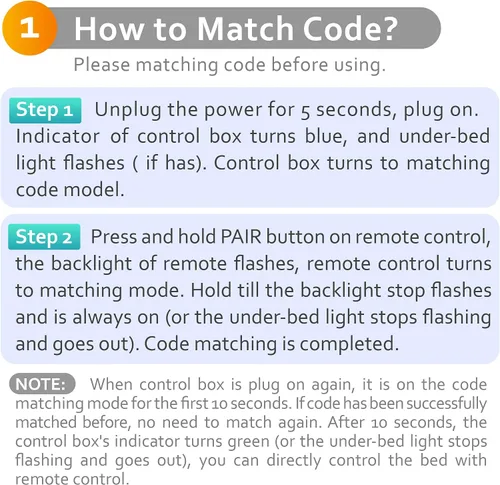 1 How to Match Code?

Please matching code before using.

Step 1 Unplug the power for 5 seconds, plug on. Indicator of control box turns blue, and under-bed light flashes ( if has). Control box turns to matching code model.

Step 2 Press and hold PAIR button on remote control, the backlight of remote flashes, remote control turns to matching mode. Hold till the backlight stop flashes and is always on (or the under-bed light stops flashing and goes out). Code matching is completed.

NOTE: When control box is plug on again, it is on the code matching mode for the first 10 seconds. If code has been successfully matched before, no need to match again. After 10 seconds, the control box's indicator turns green (or the under-bed light stops flashing and goes out), you can directly control the bed with remote control.