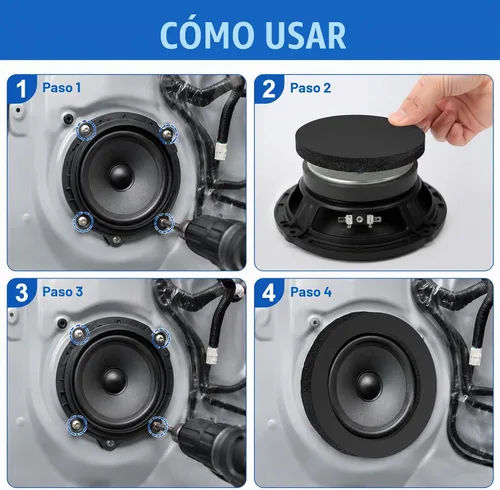 CÓMO USAR

1 Paso 1

2 Paso 2

3 Paso 3

4 Paso 4