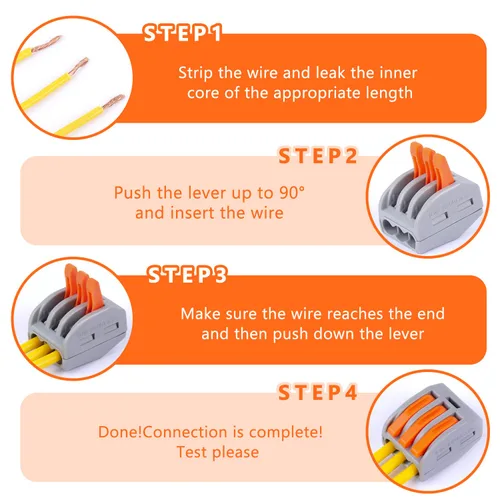 STEP1

Strip the wire and leak the inner core of the appropriate length

STEP2

Push the lever up to 90° and insert the wire

STEP3

Make sure the wire reaches the end and then push down the lever

STEP4

Done!Connection is complete! Test please