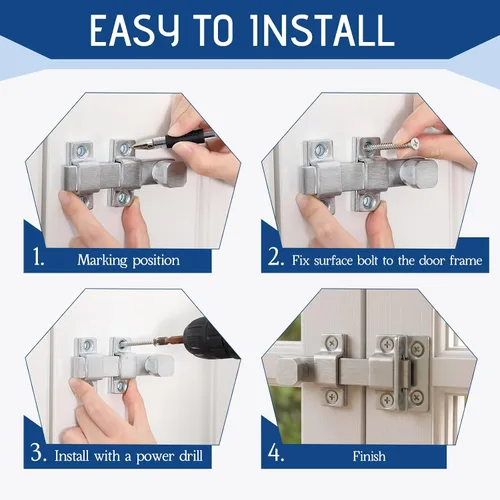 EASY TO INSTALL

1. Marking position

2. Fix surface bolt to the door frame

3. Install with a power drill

4. Finish